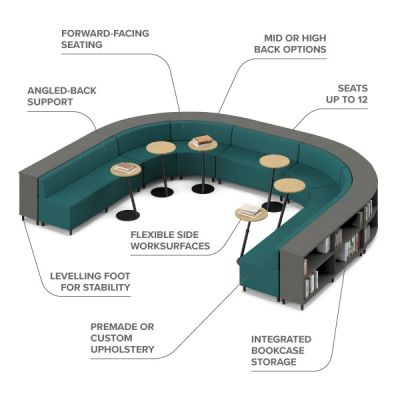 FORWARD-FACING SEATING

MID OR HIGH BACK OPTIONS

ANGLED-BACK SUPPORT

SEATS UP TO 12

FLEXIBLE SIDE WORKSURFACES

LEVELLING FOOT FOR STABILITY

PREMADE OR CUSTOM UPHOLSTERY

INTEGRATED BOOKCASE STORAGE