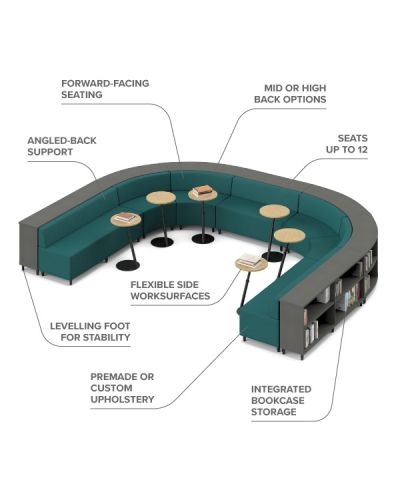 FORWARD-FACING SEATING

MID OR HIGH BACK OPTIONS

ANGLED-BACK SUPPORT

SEATS UP TO 12

FLEXIBLE SIDE WORKSURFACES

LEVELLING FOOT FOR STABILITY

PREMADE OR CUSTOM UPHOLSTERY

INTEGRATED BOOKCASE STORAGE